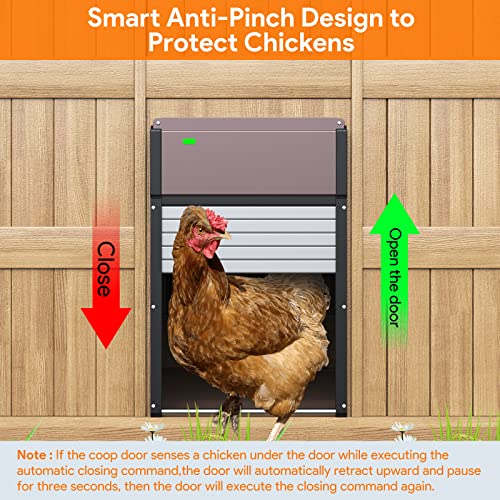 Smart Anti-Pinch Design to Protect Chickens

Close

Open the door

Note : If the coop door senses a chicken under the door while executing the automatic closing command,the door will automatically retract upward and pause for three seconds, then the door will execute the closing command again.