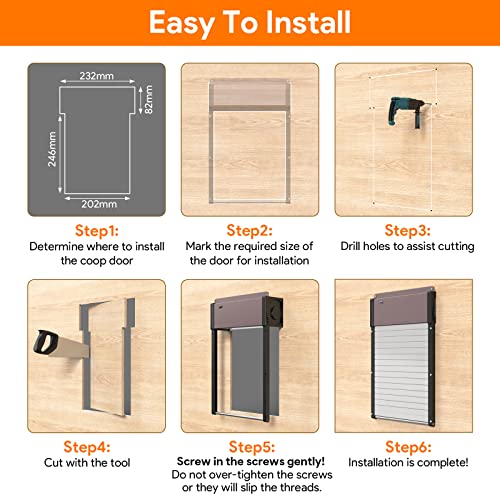 Easy To Install

232mm
82mm
246mm
202mm

Step1:
Determine where to install the coop door

Step2:
Mark the required size of the door for installation

Step3:
Drill holes to assist cutting

Step4:
Cut with the tool

Step5:
Screw in the screws gently!
Do not over-tighten the screws or they will slip the threads.

Step6:
Installation is complete!